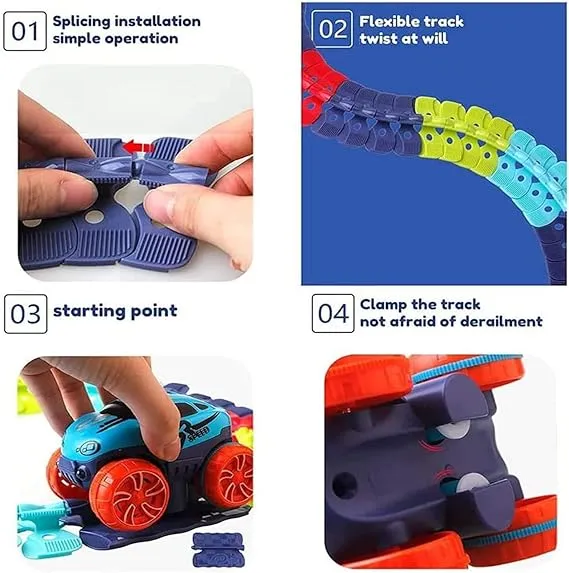 01 Splicing installation simple operation

02 Flexible track twist at will

03 starting point

04 Clamp the track not afraid of derailment

SPEED