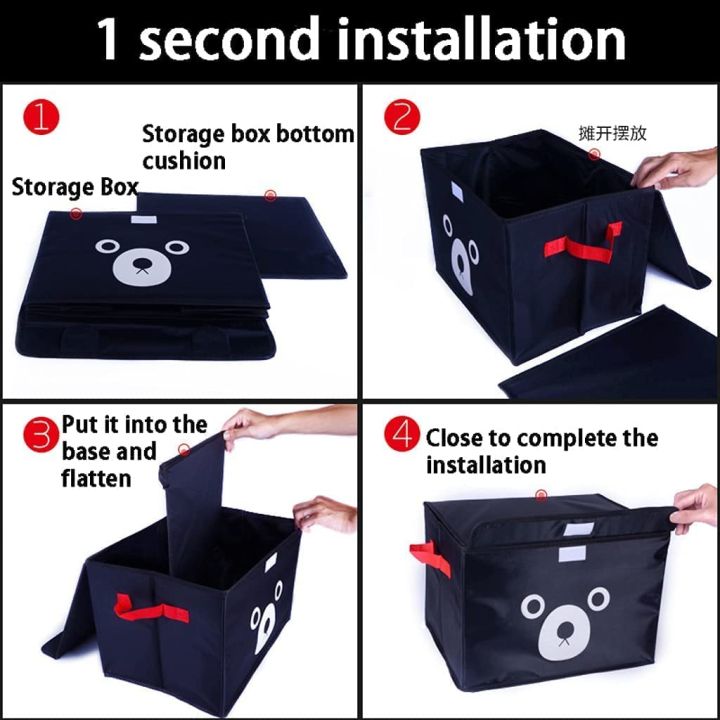 1 second installation

1 Storage box bottom cushion

Storage Box

2 摊开摆放

3 Put it into the base and flatten

4 Close to complete the installation