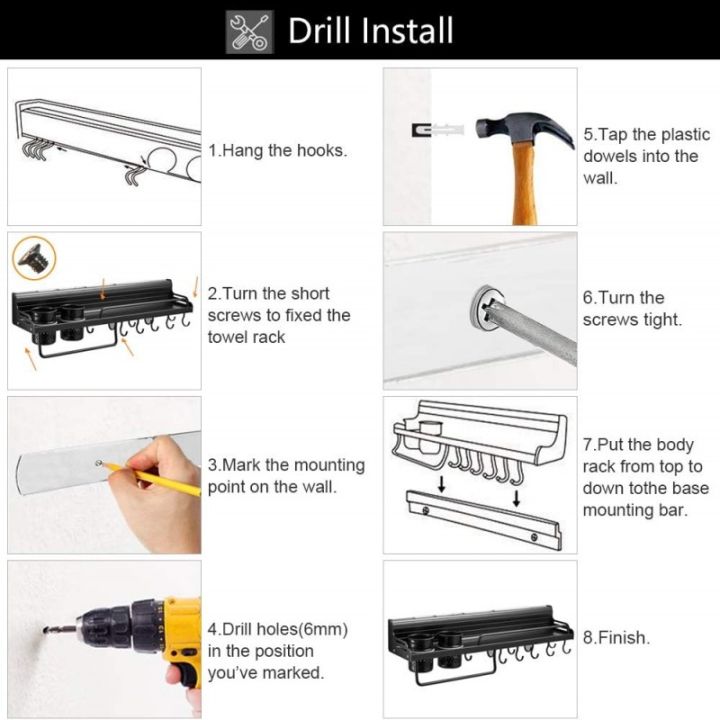 Drill Install

1.Hang the hooks.

2.Turn the short screws to fixed the towel rack

3.Mark the mounting point on the wall.

4.Drill holes(6mm) in the position you've marked.

5.Tap the plastic dowels into the wall.

6.Turn the screws tight.

7.Put the body rack from top to down tothe base mounting bar.

8.Finish.