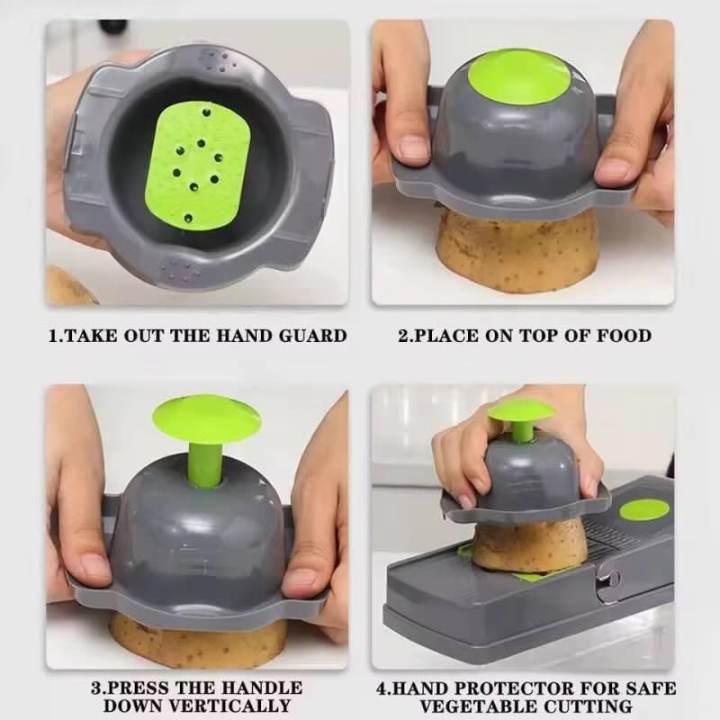 1.TAKE OUT THE HAND GUARD

2.PLACE ON TOP OF FOOD

3.PRESS THE HANDLE DOWN VERTICALLY

4.HAND PROTECTOR FOR SAFE VEGETABLE CUTTING