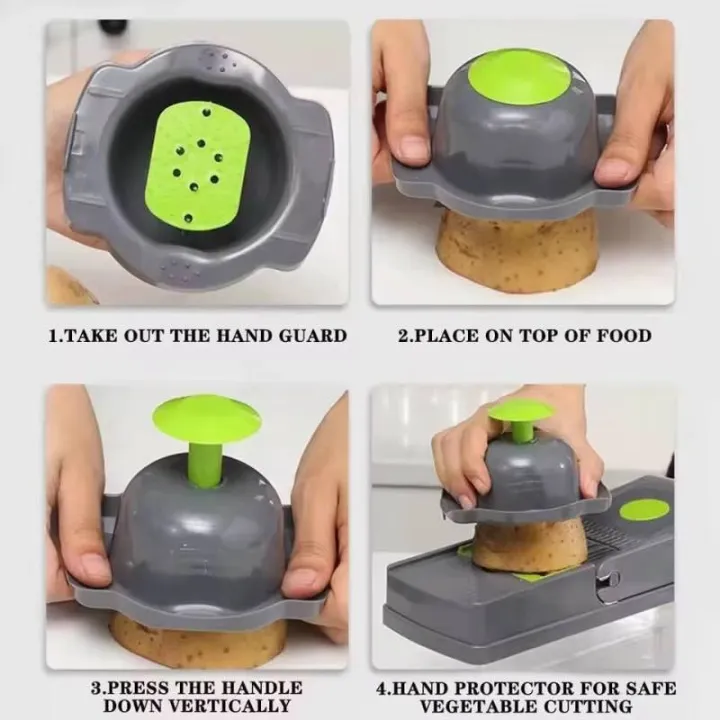 1.TAKE OUT THE HAND GUARD

2.PLACE ON TOP OF FOOD

3.PRESS THE HANDLE DOWN VERTICALLY

4.HAND PROTECTOR FOR SAFE VEGETABLE CUTTING