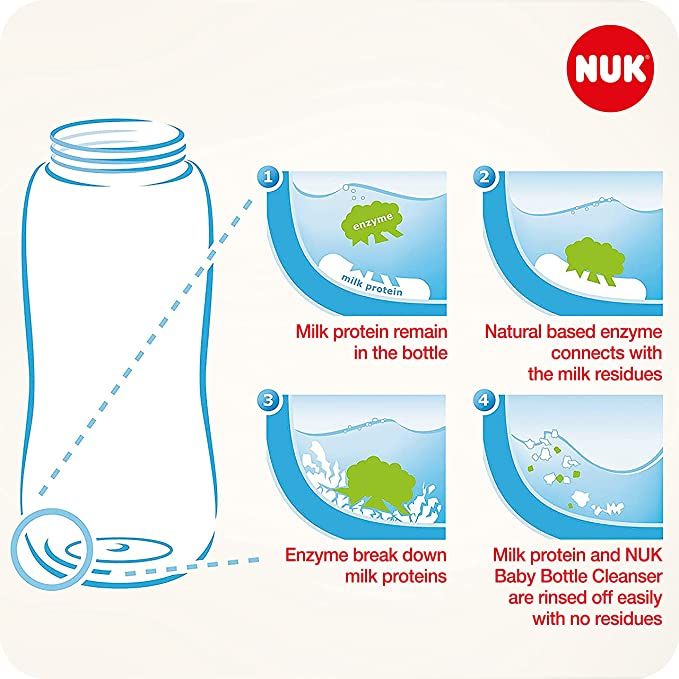 NUK

1

enzyme

milk protein

Milk protein remain in the bottle

2

Natural based enzyme connects with the milk residues

3

Enzyme break down milk proteins

4

Milk protein and NUK Baby Bottle Cleanser are rinsed off easily with no residues