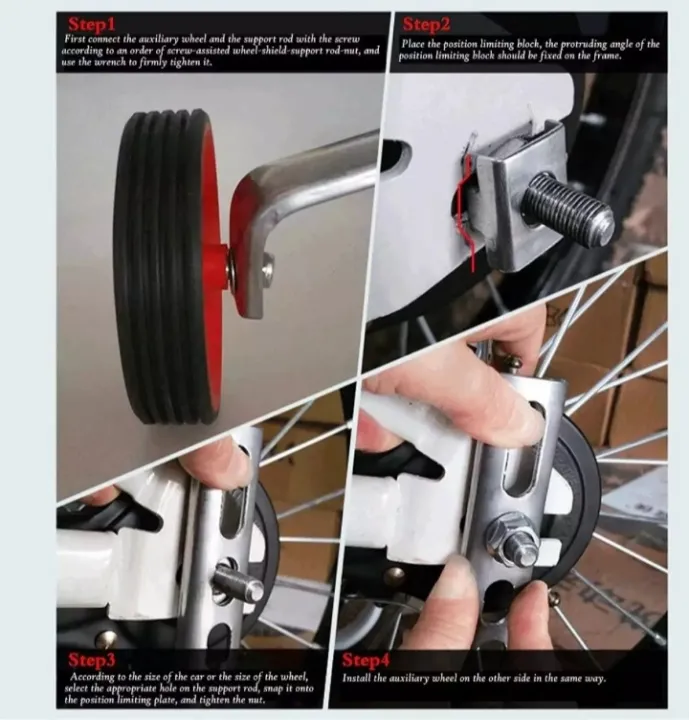 Step1
First connect the auxiliary wheel and the support rod with the screw according to an order of screw-assisted wheel-shield-support rod-nut, and use the wrench to firmly tighten it.

Step2
Place the position limiting block, the protruding angle of the position limiting block should be fixed on the frame.

Step3
According to the size of the car or the size of the wheel, select the appropriate hole on the support rod, snap it onto the position limiting plate, and tighten the nut.

Step4
Install the auxiliary wheel on the other side in the same way.