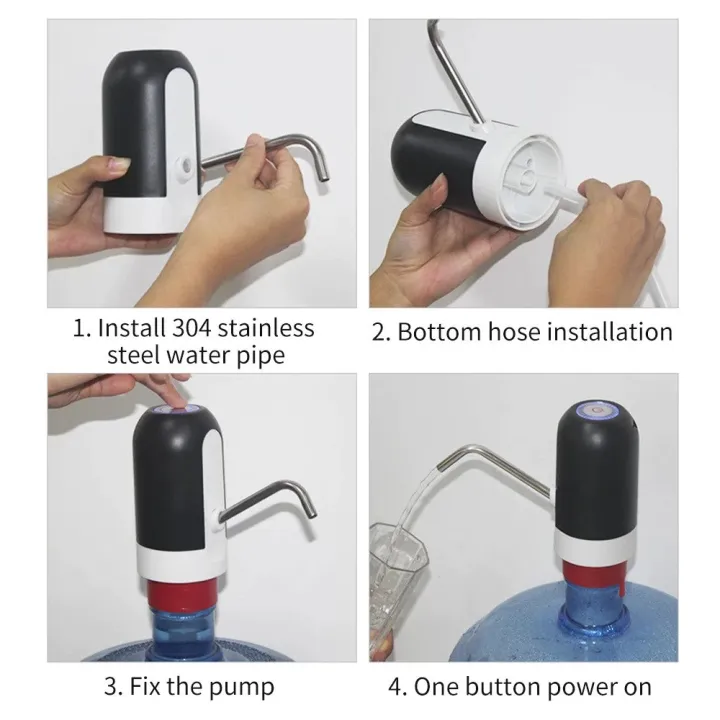 1. Install 304 stainless steel water pipe

2. Bottom hose installation

3. Fix the pump

4. One button power on