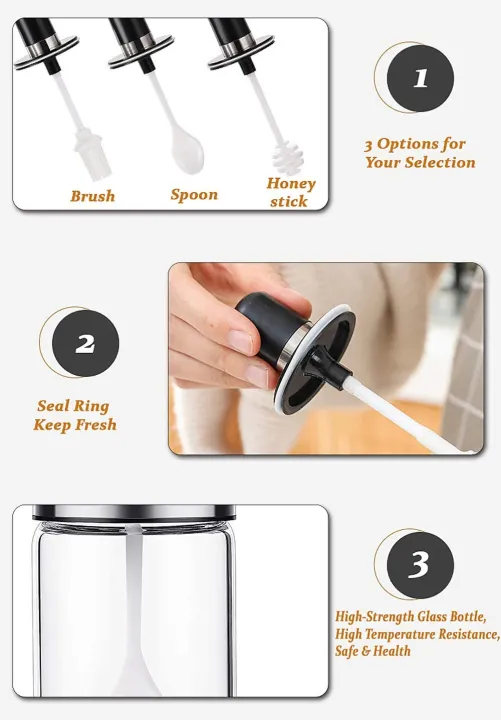 Brush Spoon Honey stick

1

3 Options for Your Selection

2

Seal Ring Keep Fresh

3

High-Strength Glass Bottle, High Temperature Resistance, Safe & Health