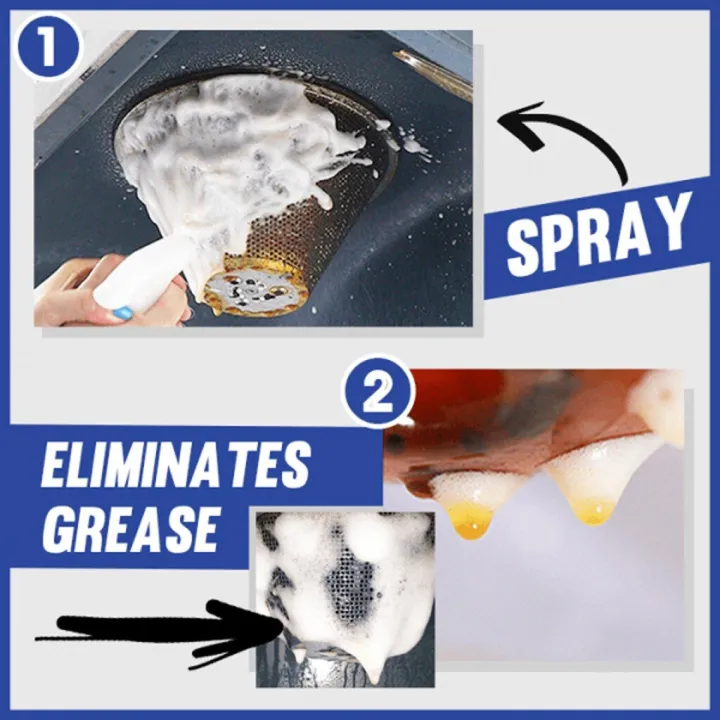 1

SPRAY

2

ELIMINATES GREASE