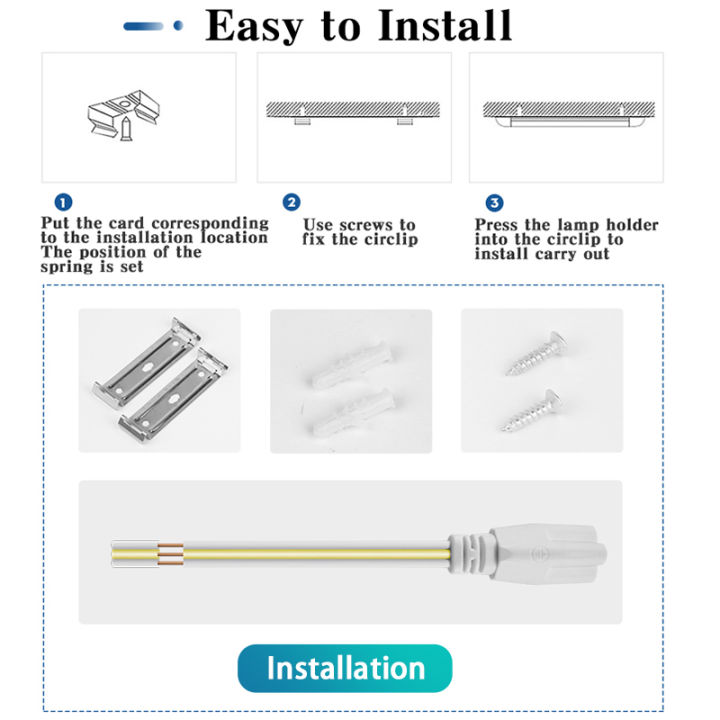 Easy to Install

1
Put the card corresponding to the installation location The position of the spring is set

2
Use screws to fix the circlip

3
Press the lamp holder into the circlip to install carry out

Installation