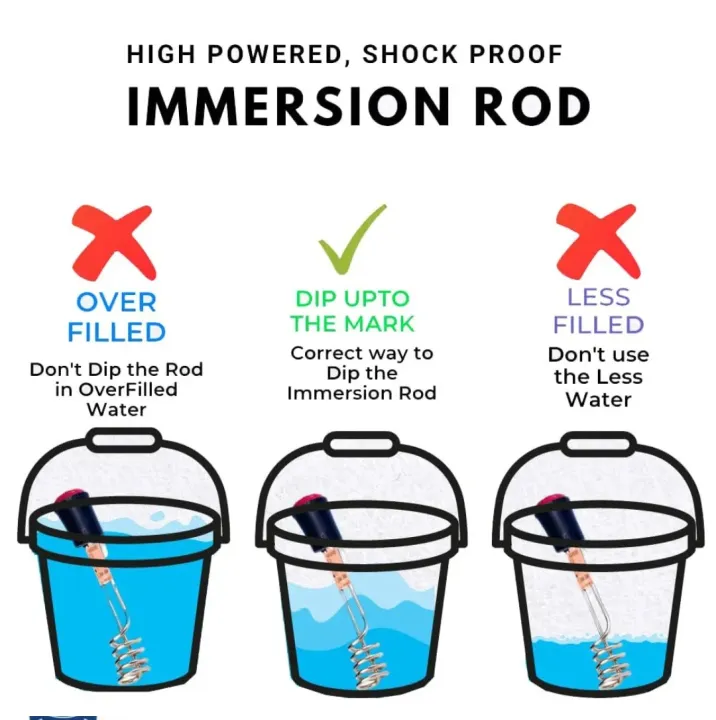 HIGH POWERED, SHOCK PROOF
IMMERSION ROD

OVER FILLED
Don't Dip the Rod in OverFilled Water

DIP UPTO THE MARK
Correct way to Dip the Immersion Rod

LESS FILLED
Don't use the Less Water