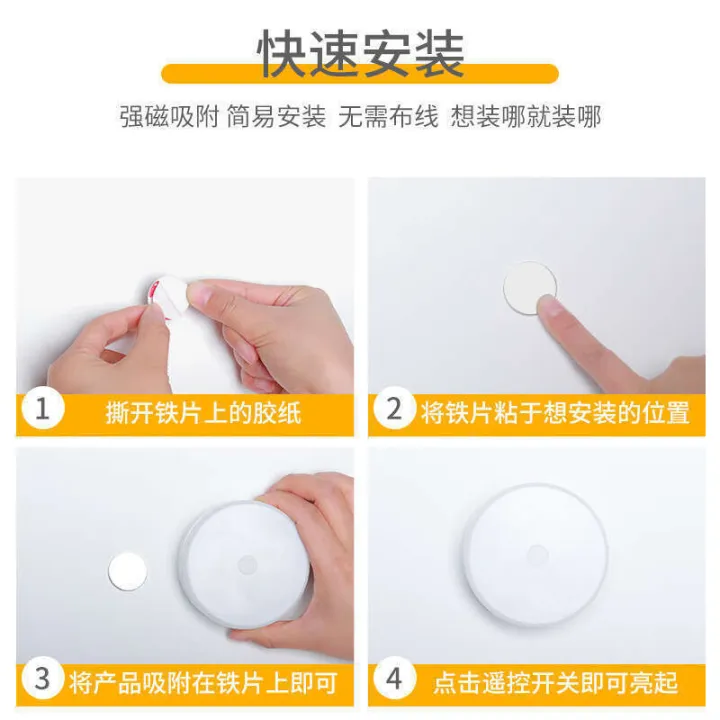 快速安装

强磁吸附 简易安装 无需布线 想装哪就装哪

1 撕开铁片上的胶纸

2 将铁片粘于想安装的位置

3 将产品吸附在铁片上即可

4 点击遥控开关即可亮起