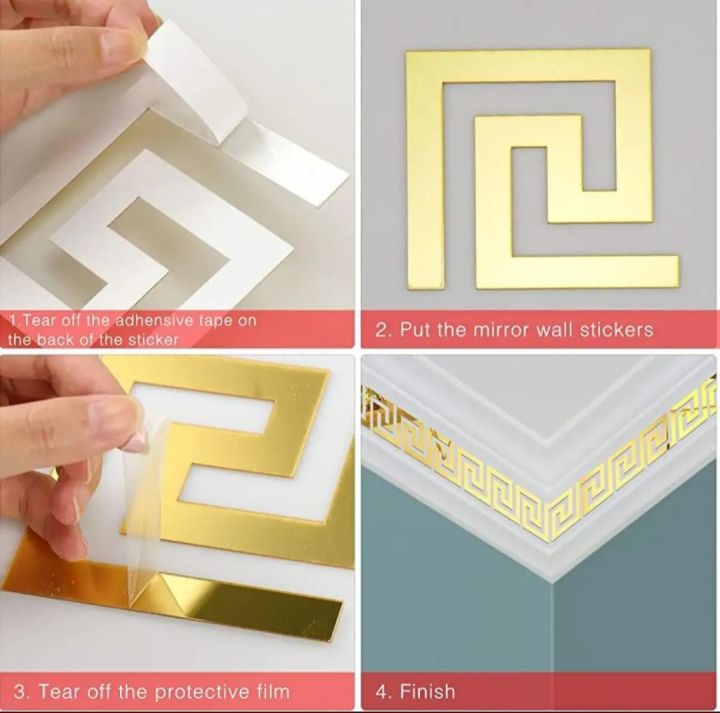 1.Tear off the adhensive tape on the back of the sticker

2. Put the mirror wall stickers

3. Tear off the protective film

4. Finish