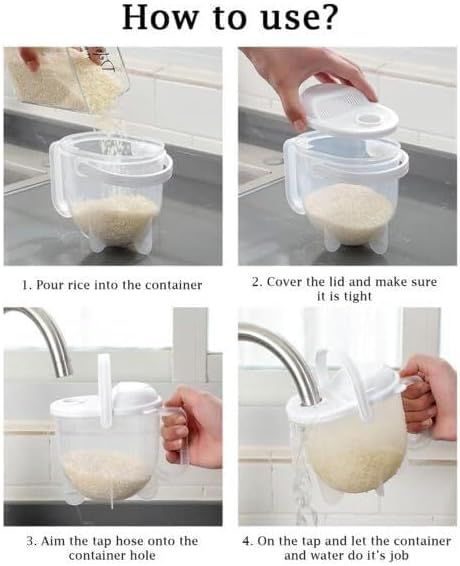 How to use?

1. Pour rice into the container

2. Cover the lid and make sure it is tight

3. Aim the tap hose onto the container hole

4. On the tap and let the container and water do it's job