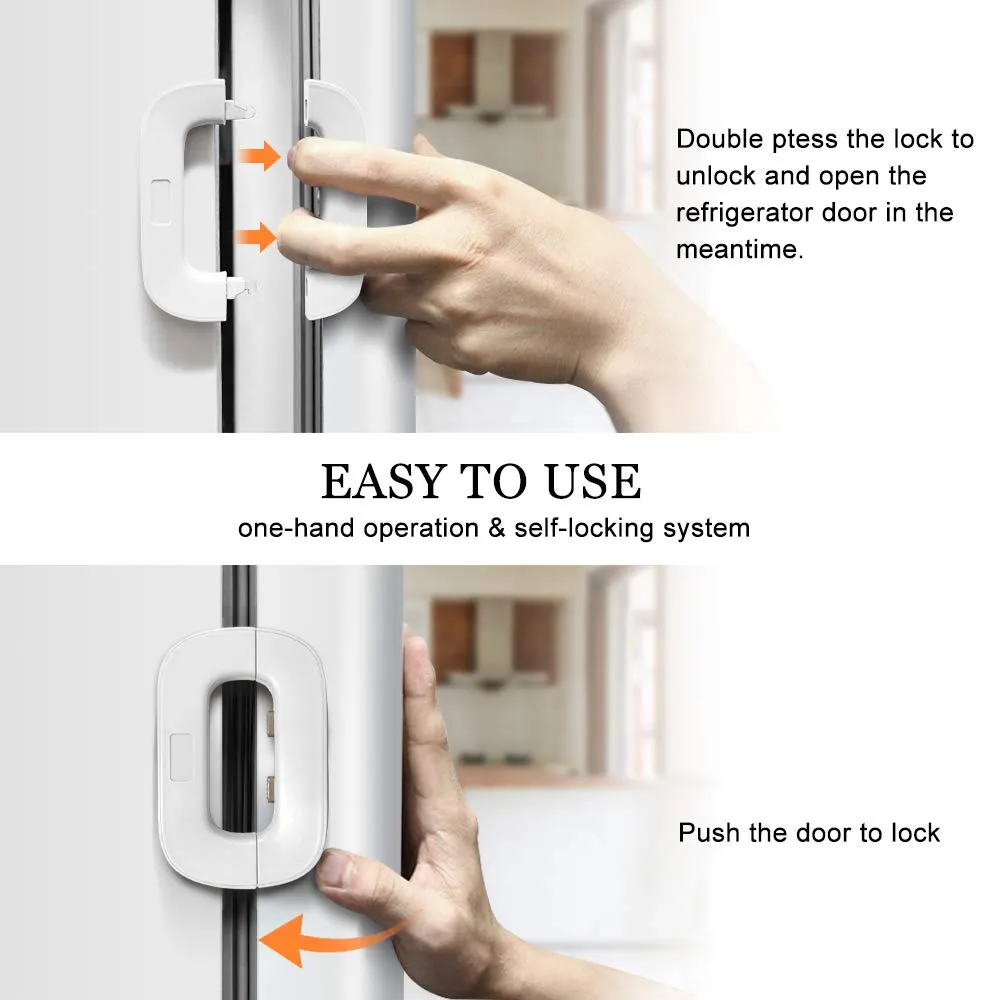 Double ptess the lock to unlock and open the refrigerator door in the meantime.

EASY TO USE

one-hand operation & self-locking system

Push the door to lock