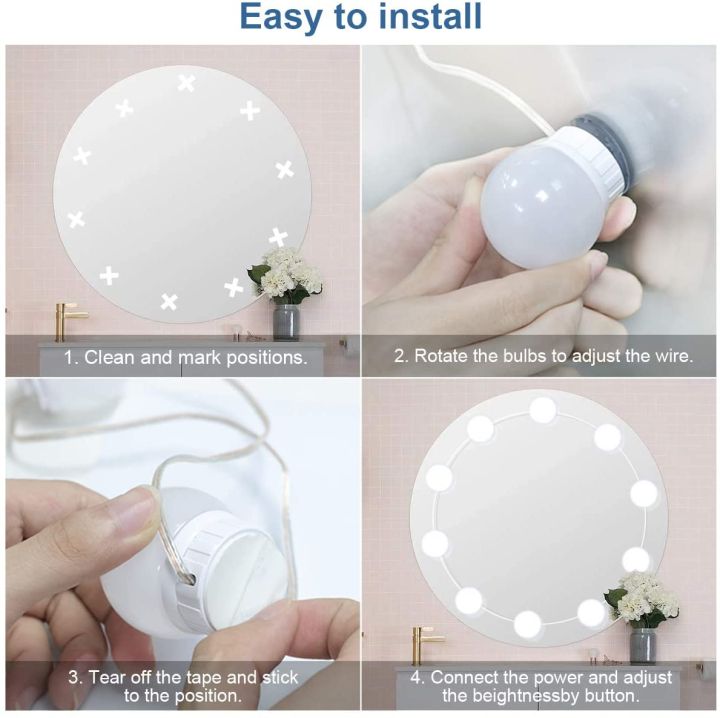 Easy to install

1. Clean and mark positions.

2. Rotate the bulbs to adjust the wire.

3. Tear off the tape and stick to the position.

4. Connect the power and adjust the beightnessby button.