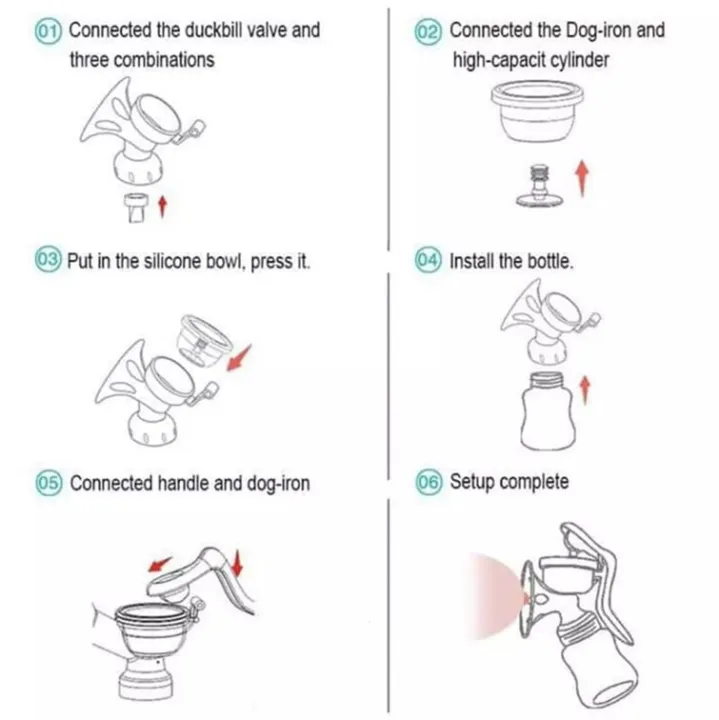 01 Connected the duckbill valve and three combinations

02 Connected the Dog-iron and high-capacit cylinder

03 Put in the silicone bowl, press it.

04 Install the bottle.

05 Connected handle and dog-iron

06 Setup complete