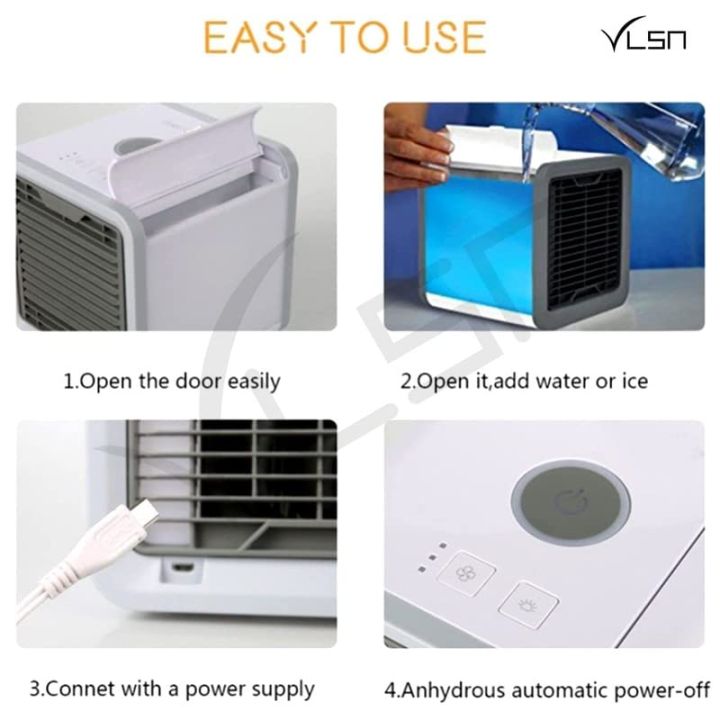 EASY TO USE

VLSN

1.Open the door easily

2.Open it,add water or ice

3.Connet with a power supply

4.Anhydrous automatic power-off