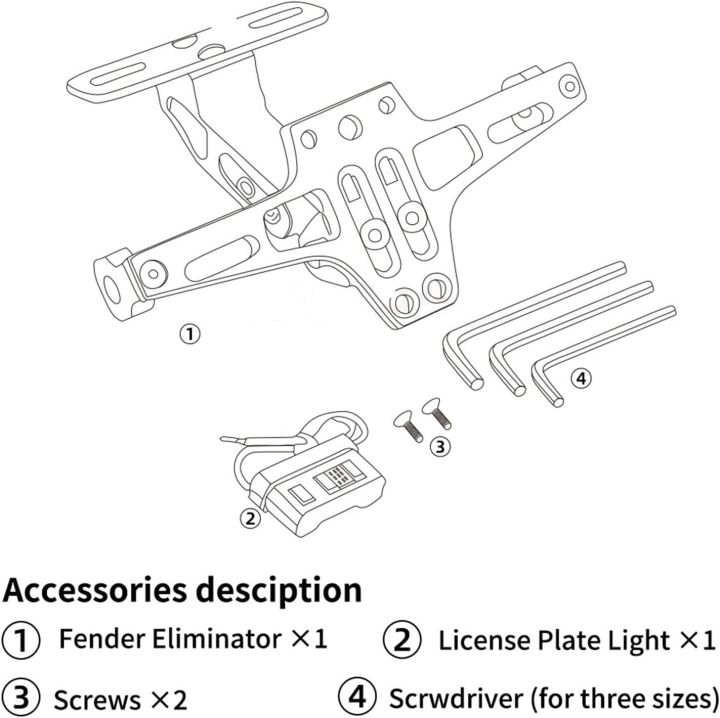 ①

④

③

②

Accessories desciption

① Fender Eliminator ×1

② License Plate Light ×1

③ Screws ×2

④ Scrwdriver (for three sizes)