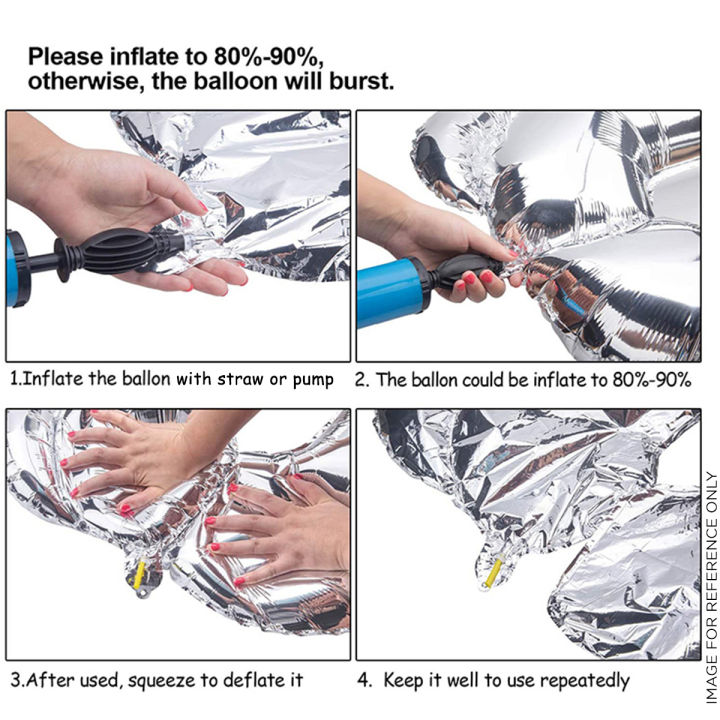 Please inflate to 80%-90%, otherwise, the balloon will burst.

1.Inflate the ballon with straw or pump

2. The ballon could be inflate to 80%-90%

3.After used, squeeze to deflate it

4. Keep it well to use repeatedly

IMAGE FOR REFERENCE ONLY