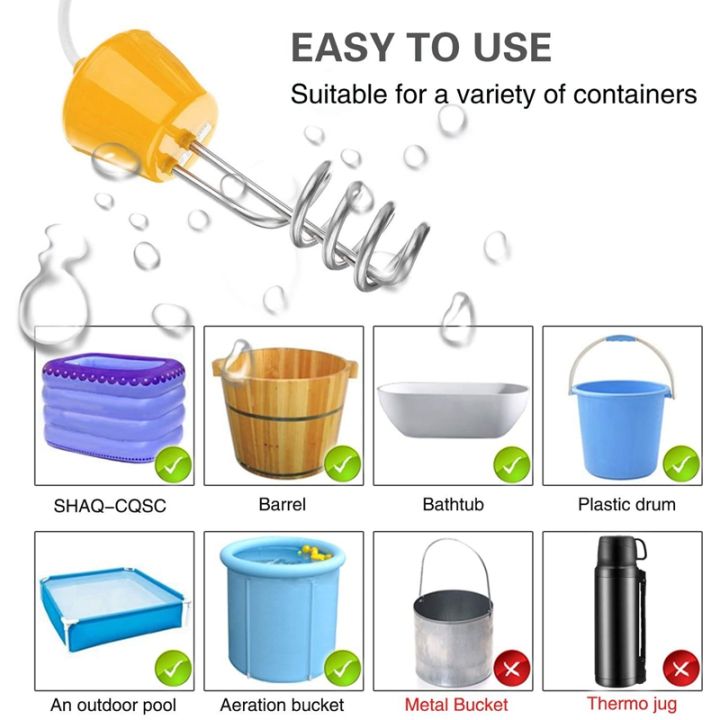 EASY TO USE
Suitable for a variety of containers

SHAQ-CQSC

Barrel

Bathtub

Plastic drum

An outdoor pool

Aeration bucket

Metal Bucket

Thermo jug