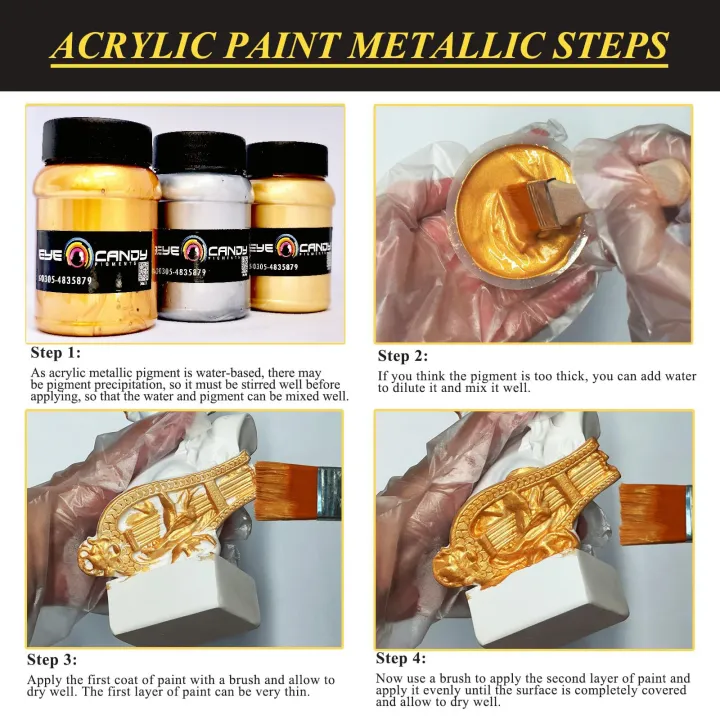 ACRYLIC PAINT METALLIC STEPS

EYE CANDY PIGMENTS
60305-4835879

EYE CANDY PIGMENTS
60305-4835879

EYE CANDY PIGMENTS
60305-4835879

Step 1:
As acrylic metallic pigment is water-based, there may be pigment precipitation, so it must be stirred well before applying, so that the water and pigment can be mixed well.

Step 2:
If you think the pigment is too thick, you can add water to dilute it and mix it well.

Step 3:
Apply the first coat of paint with a brush and allow to dry well. The first layer of paint can be very thin.

Step 4:
Now use a brush to apply the second layer of paint and apply it evenly until the surface is completely covered and allow to dry well.