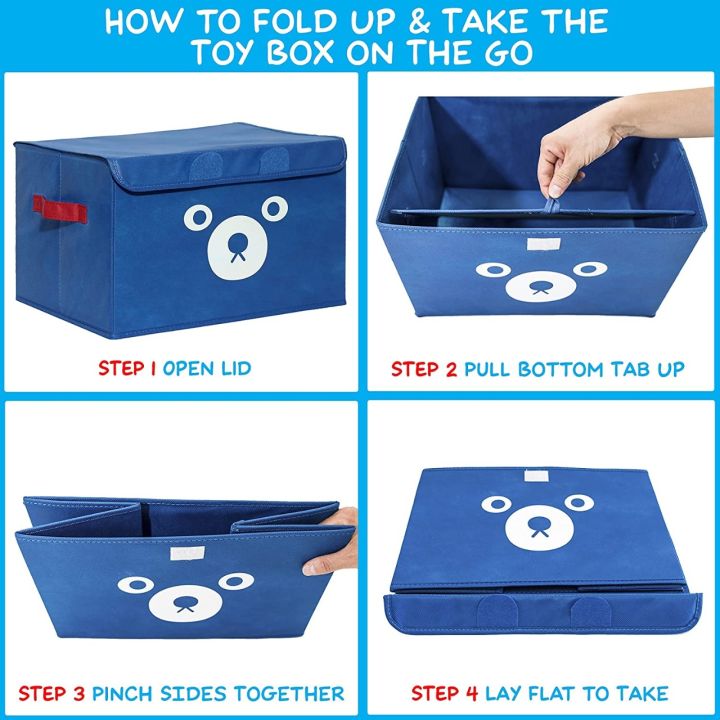 HOW TO FOLD UP & TAKE THE TOY BOX ON THE GO

STEP 1 OPEN LID

STEP 2 PULL BOTTOM TAB UP

STEP 3 PINCH SIDES TOGETHER

STEP 4 LAY FLAT TO TAKE