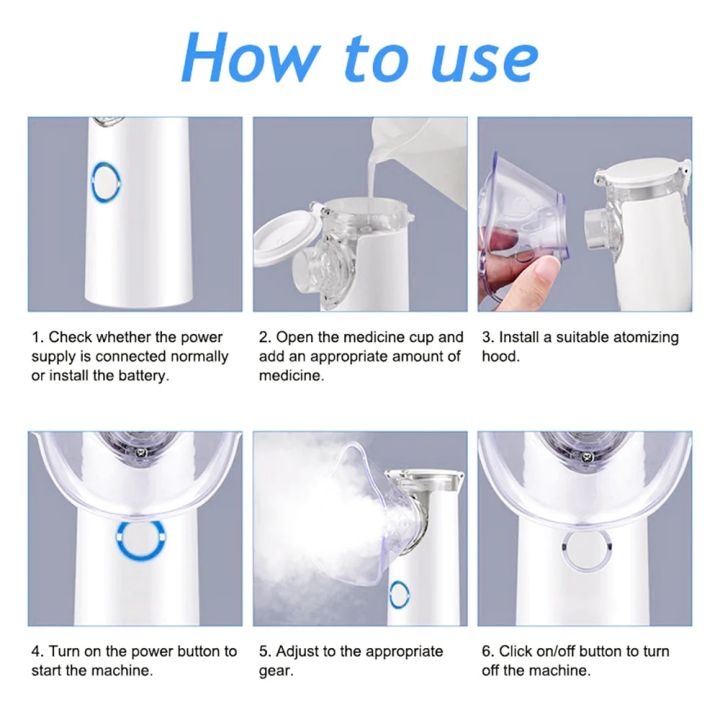 How to use

1. Check whether the power supply is connected normally or install the battery.

2. Open the medicine cup and add an appropriate amount of medicine.

3. Install a suitable atomizing hood.

4. Turn on the power button to start the machine.

5. Adjust to the appropriate gear.

6. Click on/off button to turn off the machine.