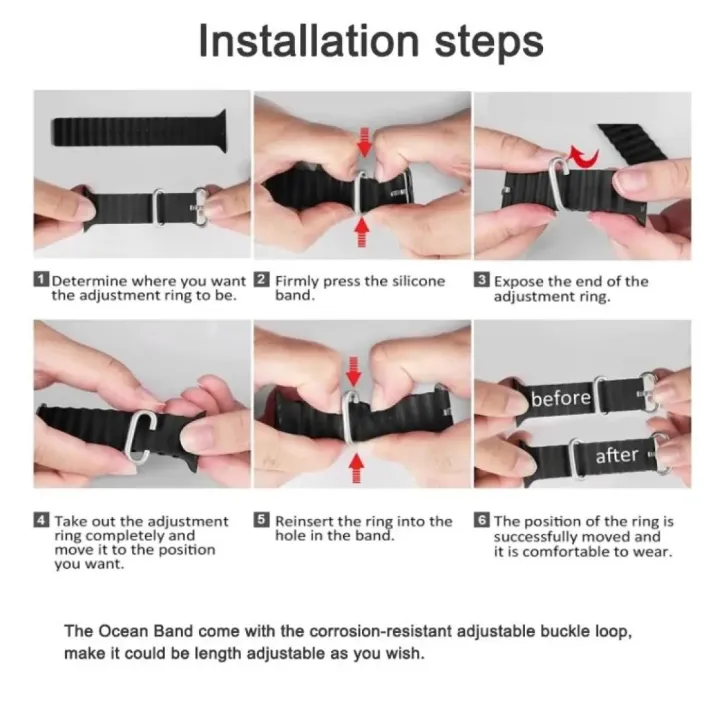 Installation steps

1 Determine where you want the adjustment ring to be.

2 Firmly press the silicone band.

3 Expose the end of the adjustment ring.

before

after

4 Take out the adjustment ring completely and move it to the position you want.

5 Reinsert the ring into the hole in the band.

6 The position of the ring is successfully moved and it is comfortable to wear.

The Ocean Band come with the corrosion-resistant adjustable buckle loop, make it could be length adjustable as you wish.