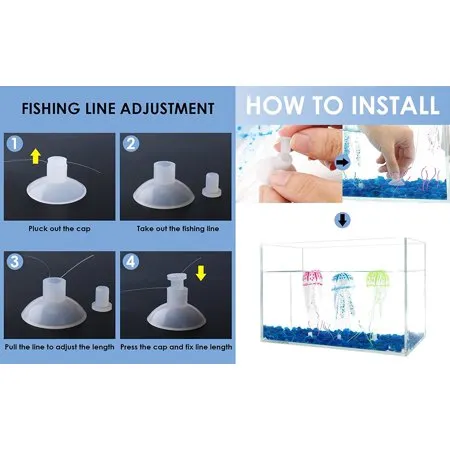 FISHING LINE ADJUSTMENT

1
Pluck out the cap

2
Take out the fishing line

3
Pull the line to adjust the length

4
Press the cap and fix line length

HOW TO INSTALL