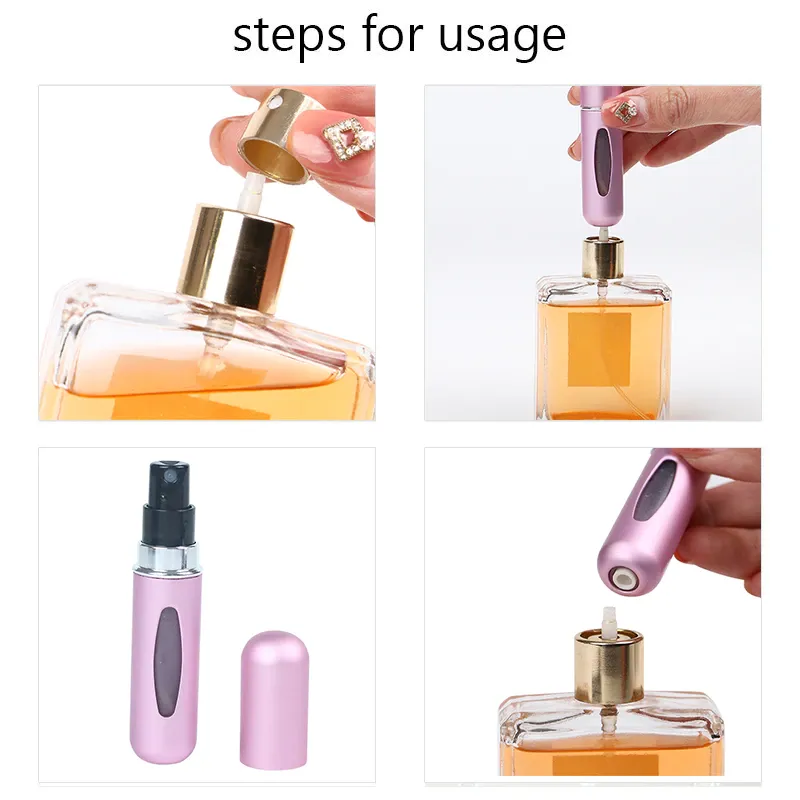 steps for usage