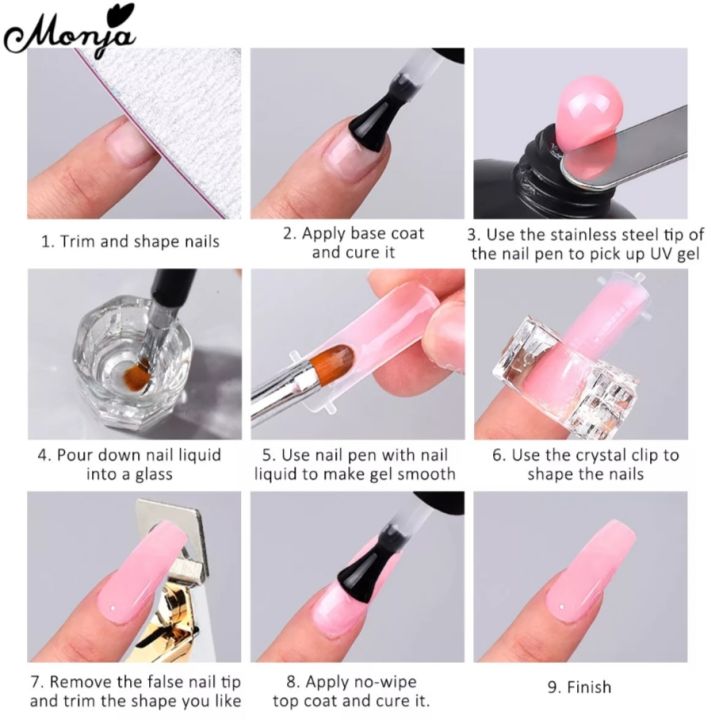 Monja

1. Trim and shape nails

2. Apply base coat and cure it

3. Use the stainless steel tip of the nail pen to pick up UV gel

4. Pour down nail liquid into a glass

5. Use nail pen with nail liquid to make gel smooth

6. Use the crystal clip to shape the nails

7. Remove the false nail tip and trim the shape you like

8. Apply no-wipe top coat and cure it.

9. Finish