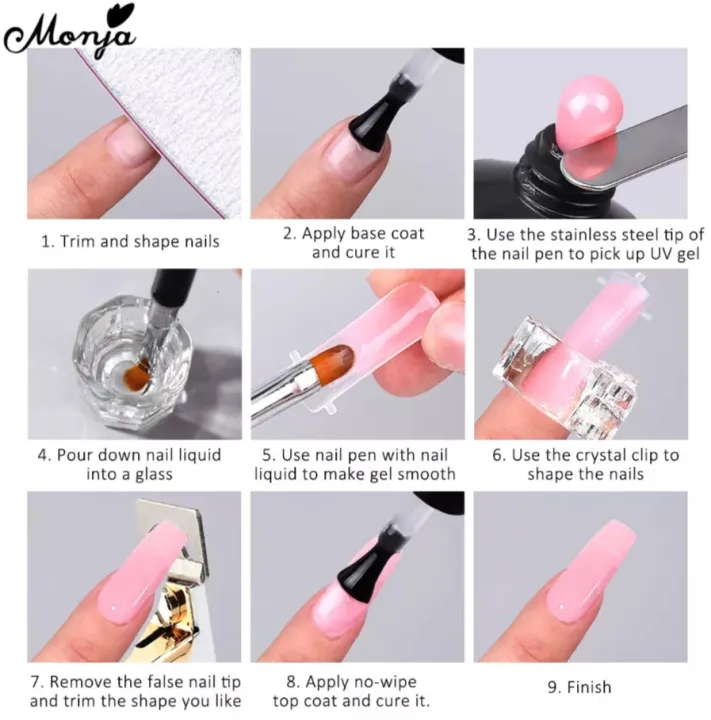 Monja

1. Trim and shape nails

2. Apply base coat and cure it

3. Use the stainless steel tip of the nail pen to pick up UV gel

4. Pour down nail liquid into a glass

5. Use nail pen with nail liquid to make gel smooth

6. Use the crystal clip to shape the nails

7. Remove the false nail tip and trim the shape you like

8. Apply no-wipe top coat and cure it.

9. Finish