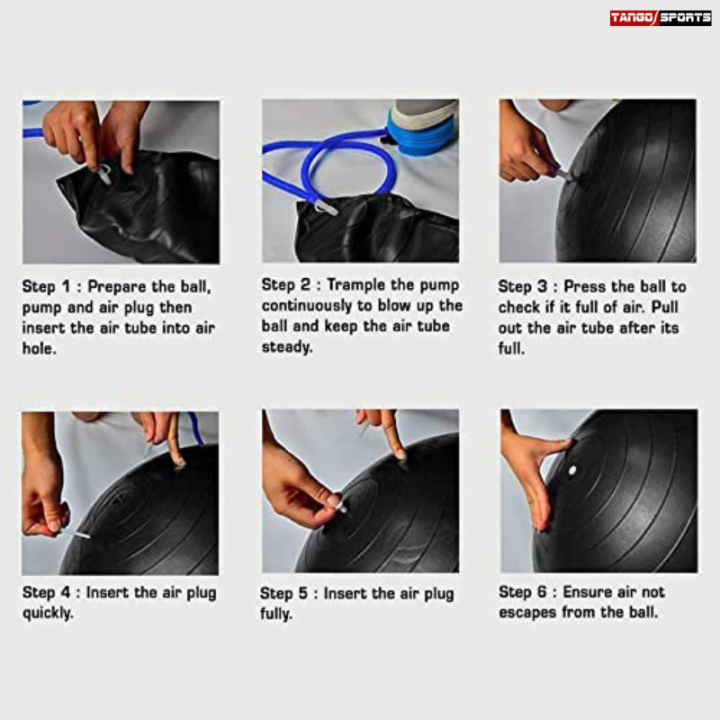 TANGO SPORTS

Step 1 : Prepare the ball, pump and air plug then insert the air tube into air hole.

Step 2 : Trample the pump continuously to blow up the ball and keep the air tube steady.

Step 3 : Press the ball to check if it full of air. Pull out the air tube after its full.

Step 4 : Insert the air plug quickly.

Step 5 : Insert the air plug fully.

Step 6 : Ensure air not escapes from the ball.