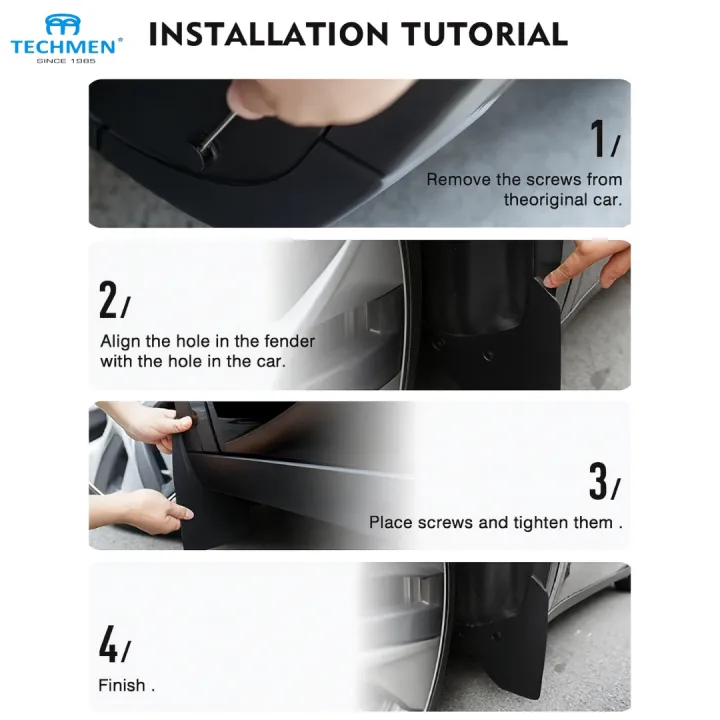 TECHMEN®
SINCE 1985

INSTALLATION TUTORIAL

1/
Remove the screws from theoriginal car.

2/
Align the hole in the fender with the hole in the car.

3/
Place screws and tighten them .

4/
Finish .