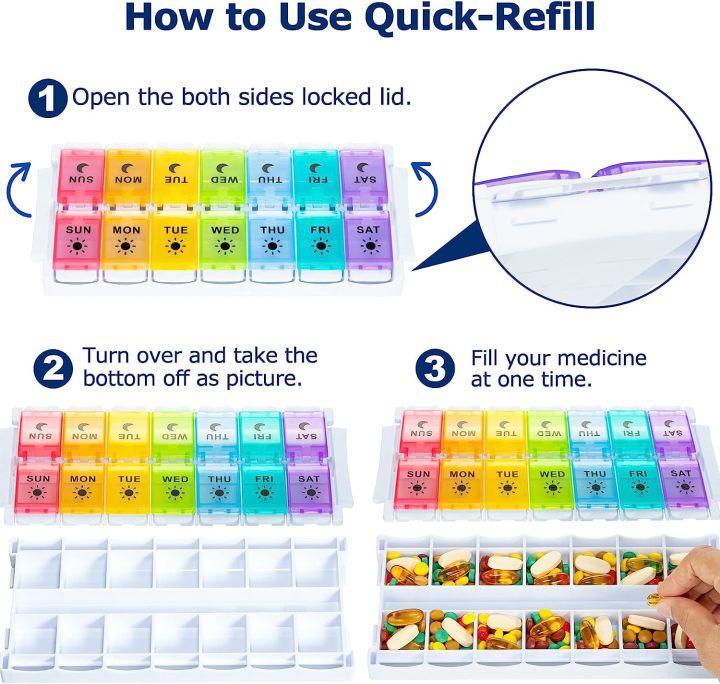 How to Use Quick-Refill

1 Open the both sides locked lid.

SUN MON TUE WED THU FRI SAT

SUN MON TUE WED THU FRI SAT

2 Turn over and take the bottom off as picture.

SUN MON TUE WED THU FRI SAT

SUN MON TUE WED THU FRI SAT

3 Fill your medicine at one time.

SUN MON TUE WED THU FRI SAT

SUN MON TUE WED THU FRI SAT