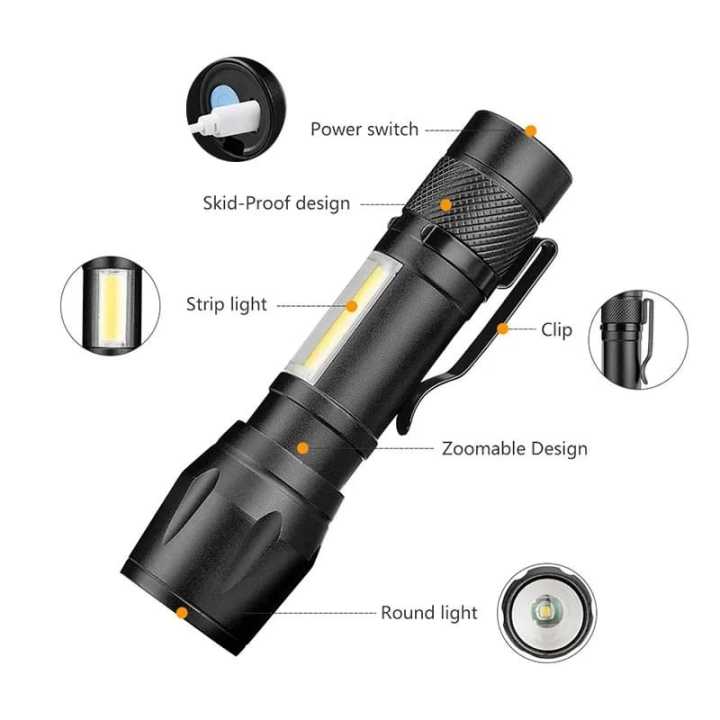 Power switch

Skid-Proof design

Strip light

Clip

Zoomable Design

Round light