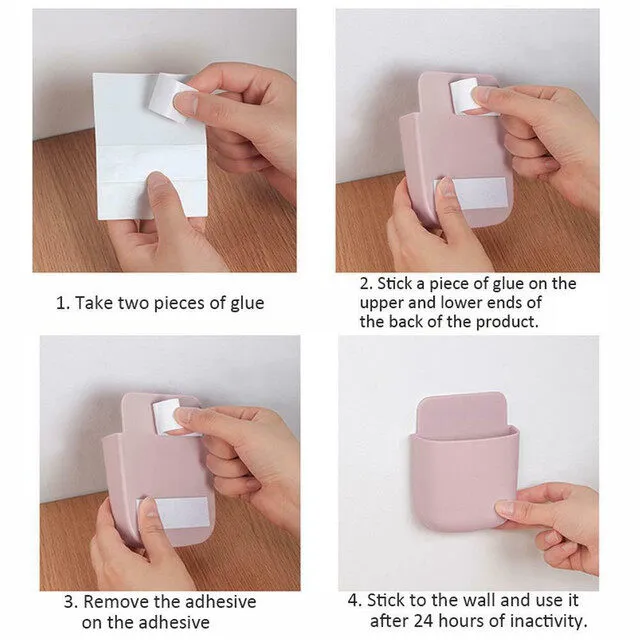 1. Take two pieces of glue

2. Stick a piece of glue on the upper and lower ends of the back of the product.

3. Remove the adhesive on the adhesive

4. Stick to the wall and use it after 24 hours of inactivity.