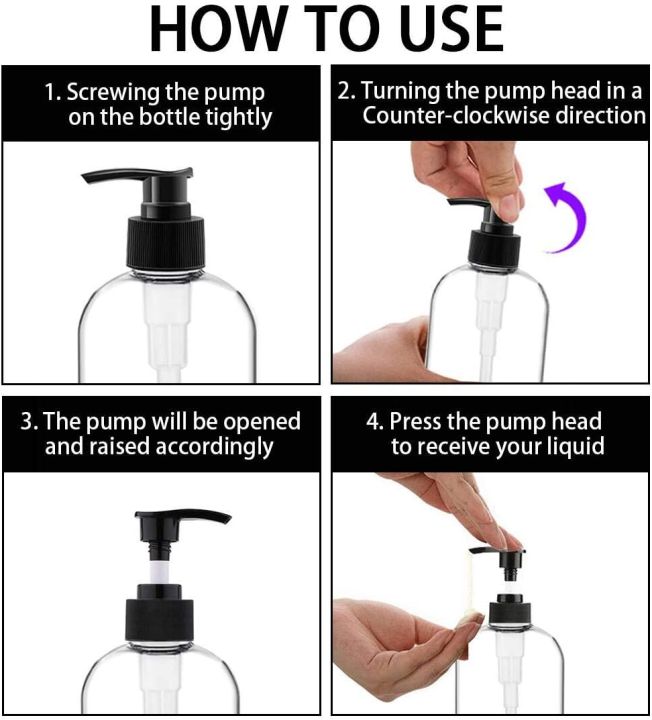 HOW TO USE

1. Screwing the pump on the bottle tightly

2. Turning the pump head in a Counter-clockwise direction

3. The pump will be opened and raised accordingly

4. Press the pump head to receive your liquid