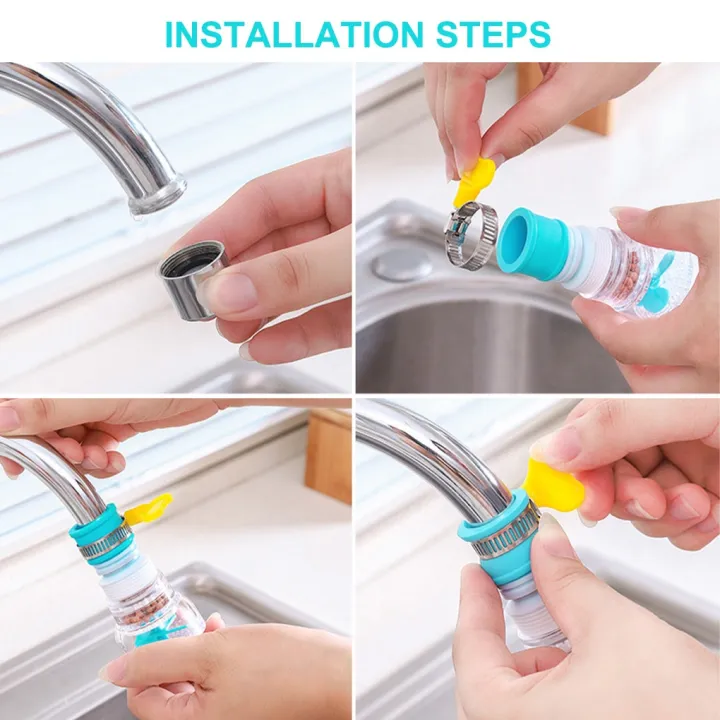 INSTALLATION STEPS