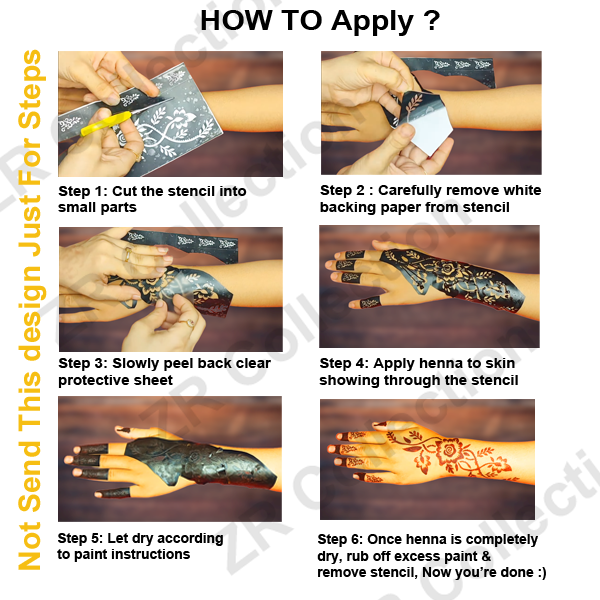 HOW TO Apply ?

Not Send This design Just For Steps

Step 1: Cut the stencil into small parts

Step 2 : Carefully remove white backing paper from stencil

Step 3: Slowly peel back clear protective sheet

Step 4: Apply henna to skin showing through the stencil

Step 5: Let dry according to paint instructions

Step 6: Once henna is completely dry, rub off excess paint & remove stencil, Now you're done :)

ZR Collection