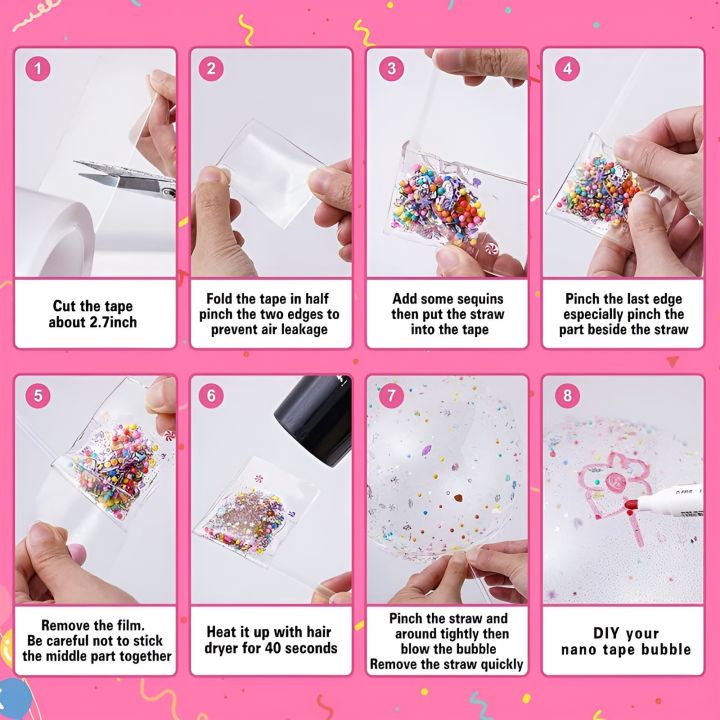 1

Cut the tape about 2.7inch

2

Fold the tape in half pinch the two edges to prevent air leakage

3

Add some sequins then put the straw into the tape

4

Pinch the last edge especially pinch the part beside the straw

5

Remove the film. Be careful not to stick the middle part together

6

Heat it up with hair dryer for 40 seconds

7

Pinch the straw and around tightly then blow the bubble Remove the straw quickly

8

DIY your nano tape bubble