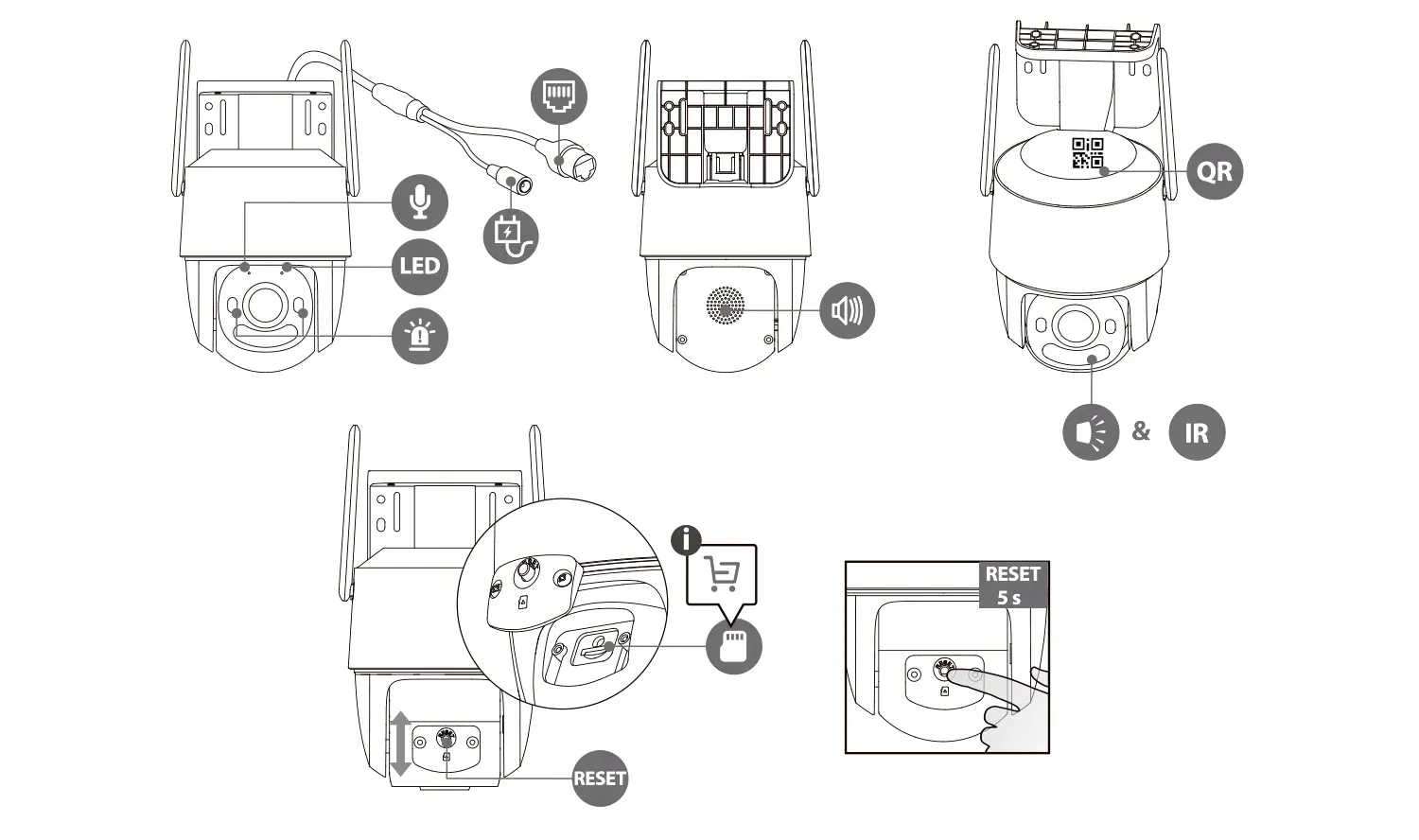 LED

QR

&

IR

RESET

RESET
5 s