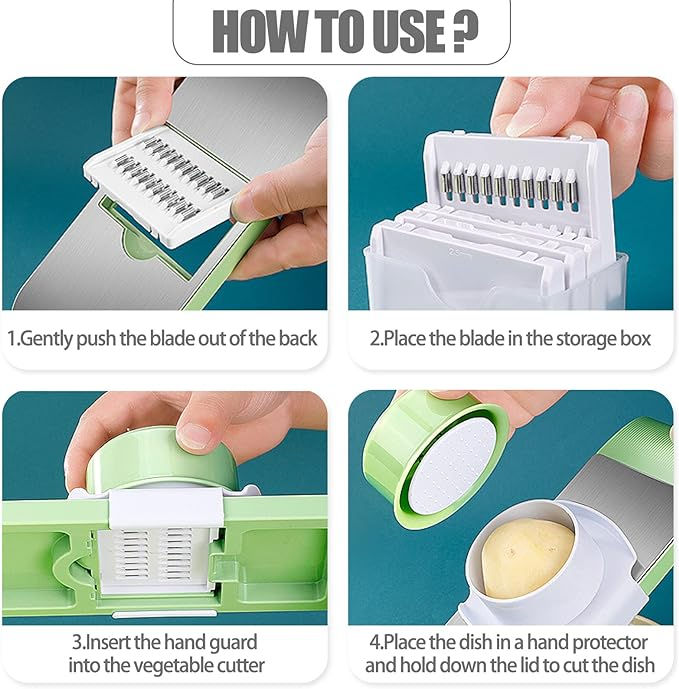 HOW TO USE ?

1.Gently push the blade out of the back

2.Place the blade in the storage box

3.Insert the hand guard into the vegetable cutter

4.Place the dish in a hand protector and hold down the lid to cut the dish