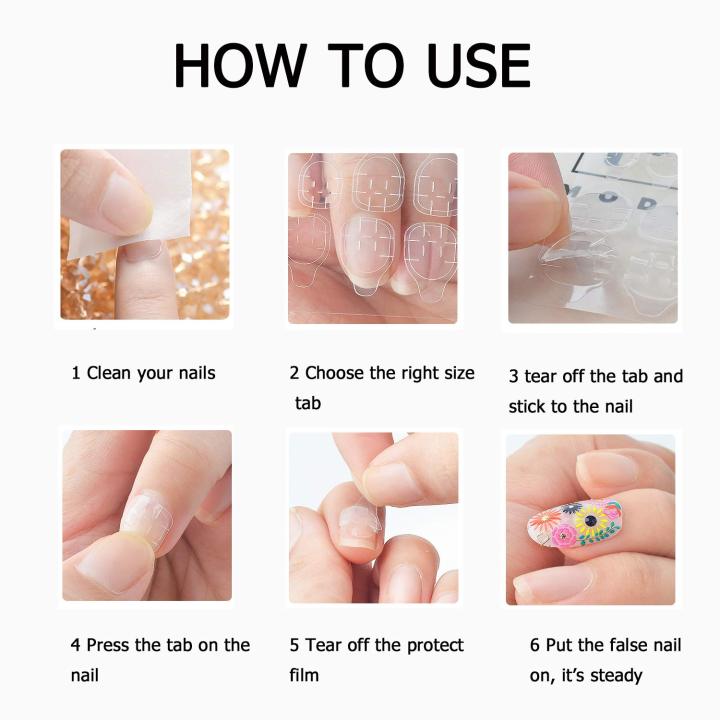 HOW TO USE

1 Clean your nails

2 Choose the right size tab

3 tear off the tab and stick to the nail

4 Press the tab on the nail

5 Tear off the protect film

6 Put the false nail on, it's steady