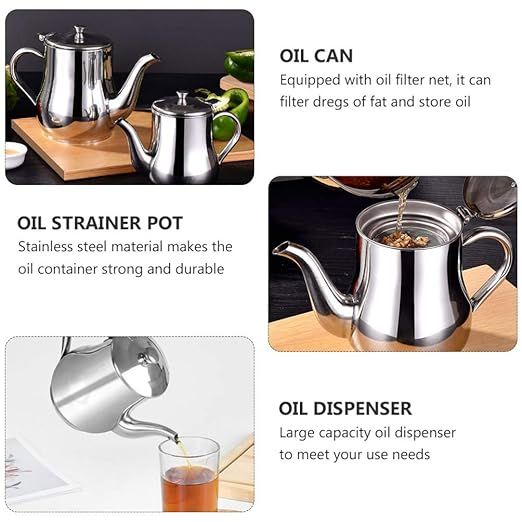 OIL CAN
Equipped with oil filter net, it can filter dregs of fat and store oil

OIL STRAINER POT
Stainless steel material makes the oil container strong and durable

OIL DISPENSER
Large capacity oil dispenser to meet your use needs