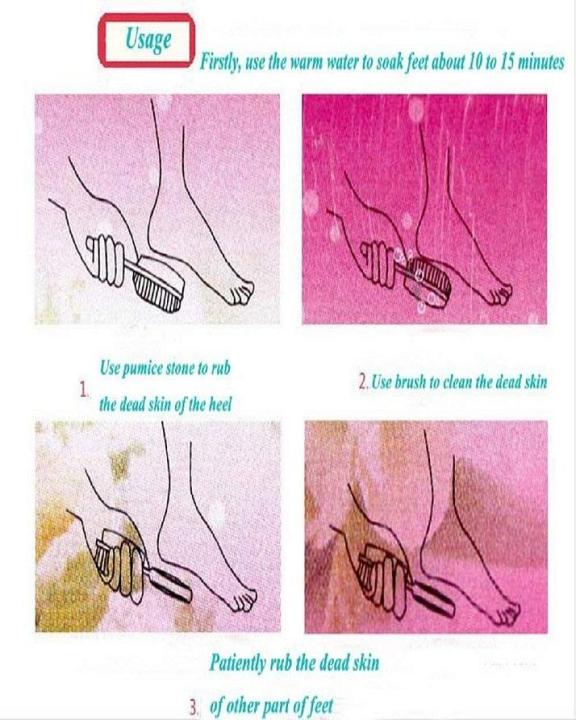 Usage

Firstly, use the warm water to soak feet about 10 to 15 minutes

1. Use pumice stone to rub the dead skin of the heel

2. Use brush to clean the dead skin

3. Patiently rub the dead skin of other part of feet