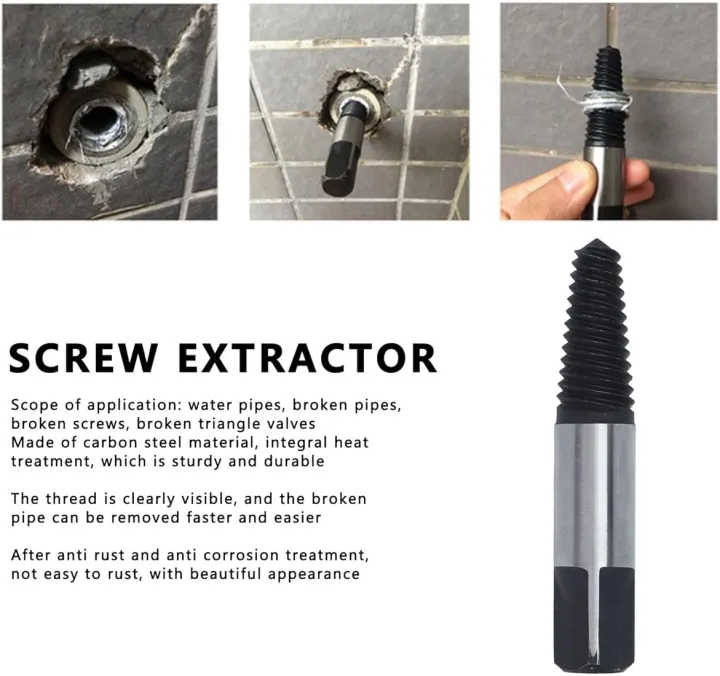 SCREW EXTRACTOR

Scope of application: water pipes, broken pipes, broken screws, broken triangle valves
Made of carbon steel material, integral heat treatment, which is sturdy and durable

The thread is clearly visible, and the broken pipe can be removed faster and easier

After anti rust and anti corrosion treatment, not easy to rust, with beautiful appearance