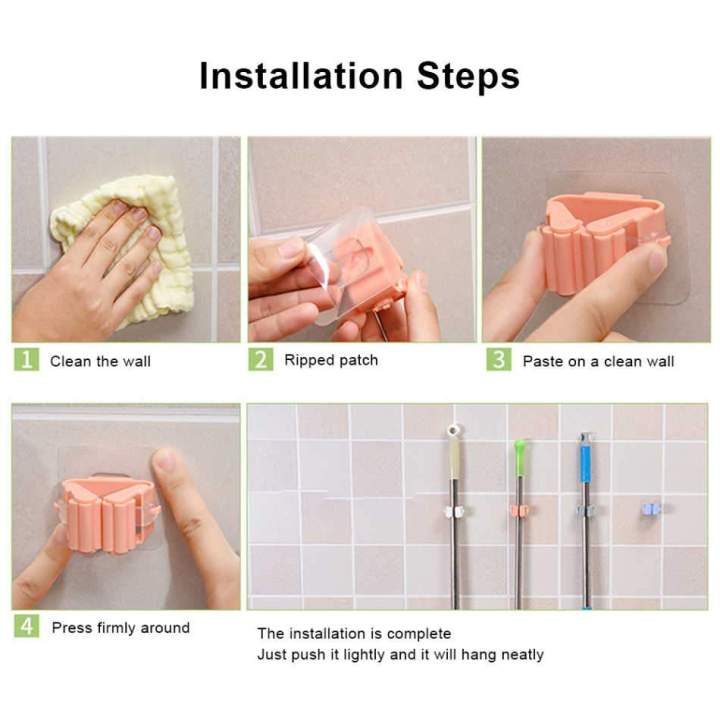 Installation Steps

1 Clean the wall

2 Ripped patch

3 Paste on a clean wall

4 Press firmly around

The installation is complete
Just push it lightly and it will hang neatly