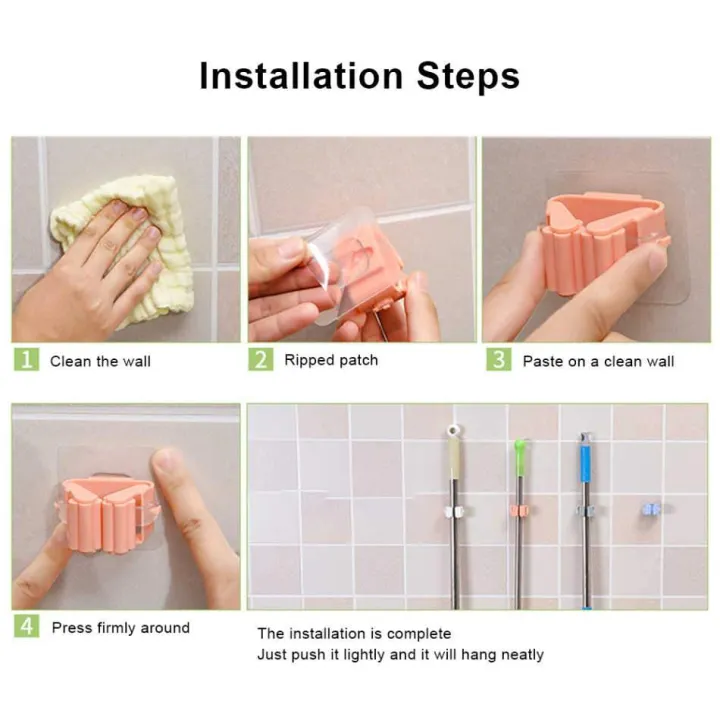 Installation Steps

1 Clean the wall

2 Ripped patch

3 Paste on a clean wall

4 Press firmly around

The installation is complete
Just push it lightly and it will hang neatly