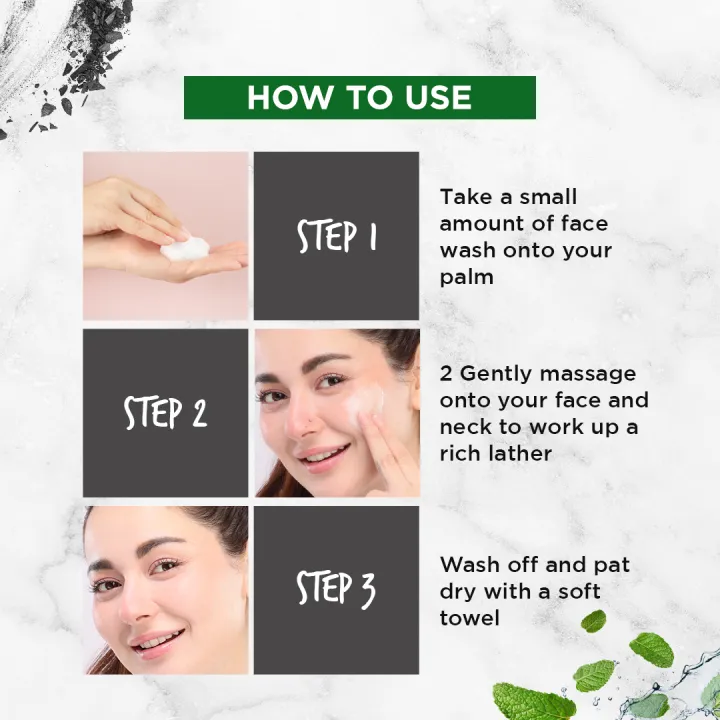 HOW TO USE

STEP 1

Take a small amount of face wash onto your palm

STEP 2

2 Gently massage onto your face and neck to work up a rich lather

STEP 3

Wash off and pat dry with a soft towel