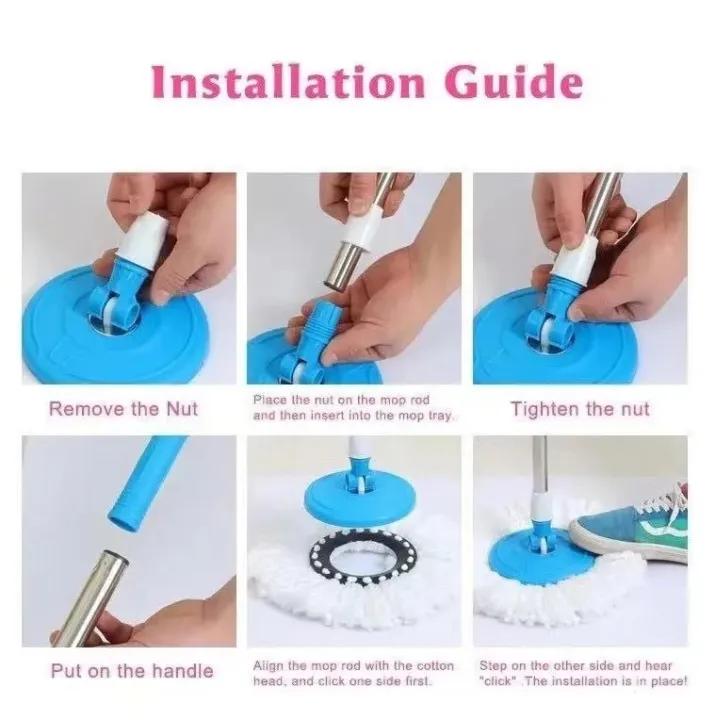 Installation Guide

Remove the Nut

Place the nut on the mop rod and then insert into the mop tray.

Tighten the nut

Put on the handle

Align the mop rod with the cotton head, and click one side first.

Step on the other side and hear "click" .The installation is in place!