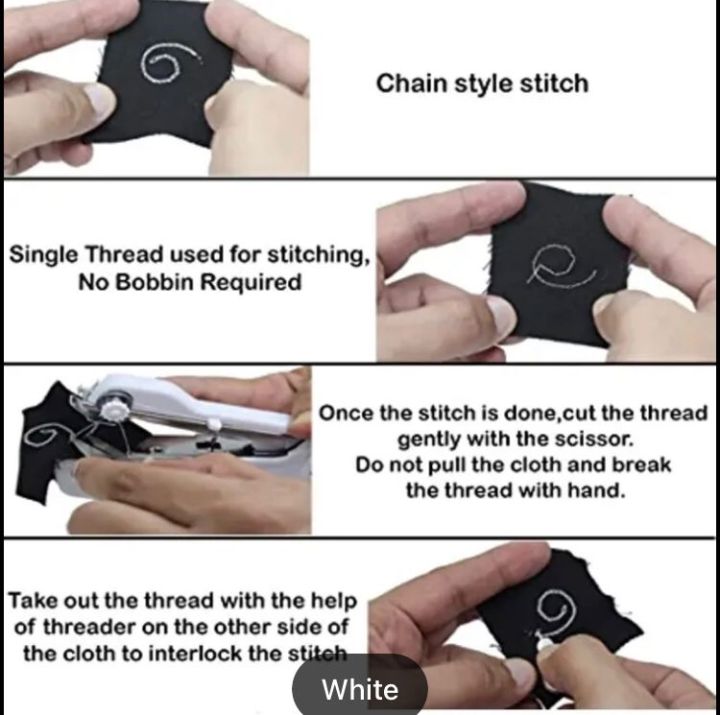 Chain style stitch

Single Thread used for stitching, No Bobbin Required

Once the stitch is done,cut the thread gently with the scissor. Do not pull the cloth and break the thread with hand.

Take out the thread with the help of threader on the other side of the cloth to interlock the stitch

White